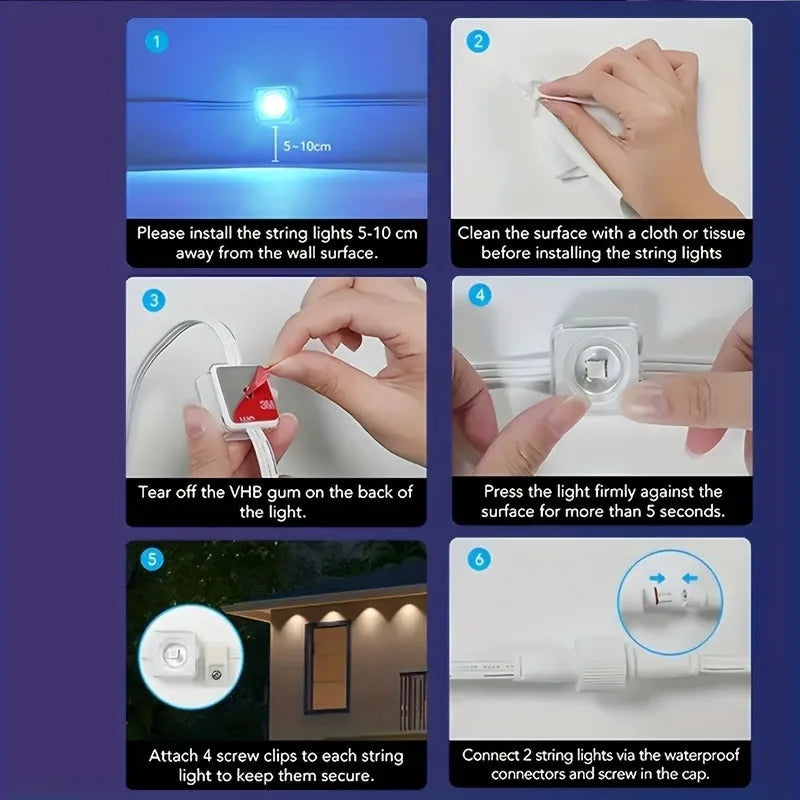 1

5~10cm

Please install the string lights 5-10 cm away from the wall surface.

2

Clean the surface with a cloth or tissue before installing the string lights

3

3M

Tear off the VHB gum on the back of the light.

4

Press the light firmly against the surface for more than 5 seconds.

5

Attach 4 screw clips to each string light to keep them secure.

6

Connect 2 string lights via the waterproof connectors and screw in the cap.