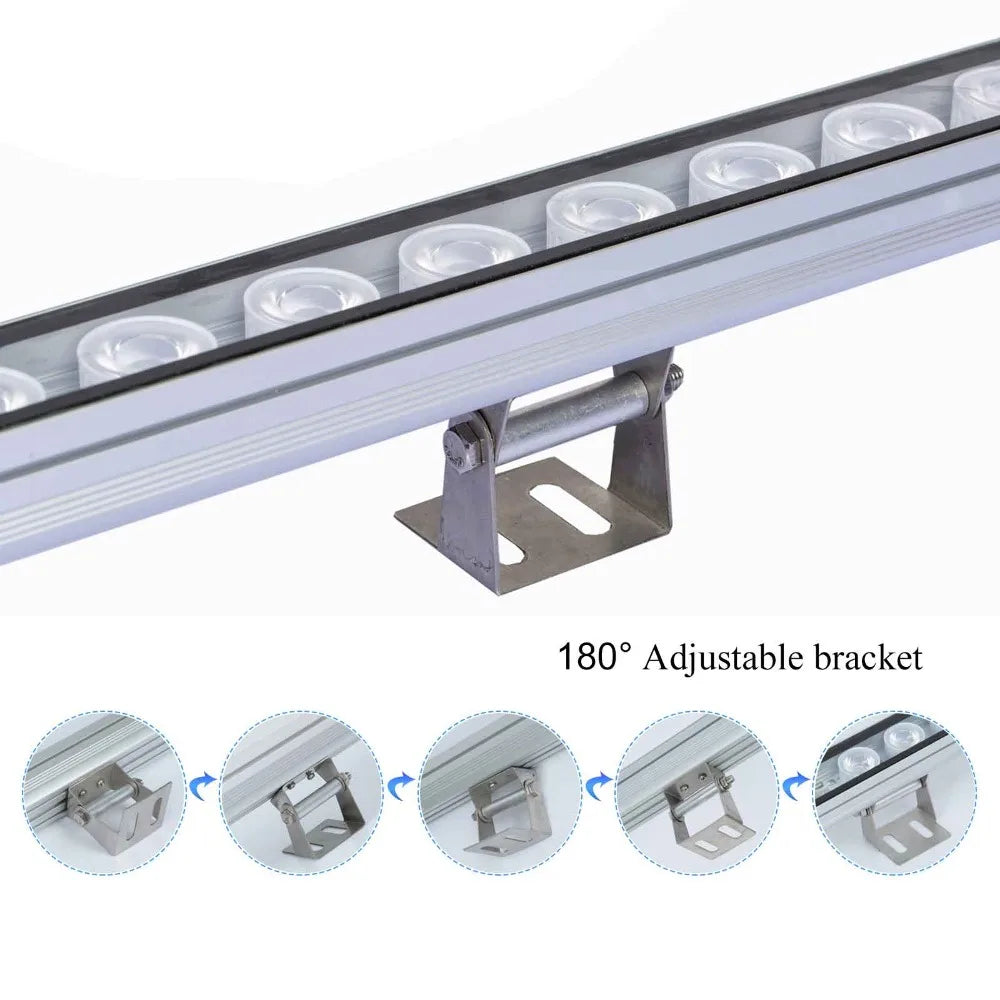 180° Adjustable bracket