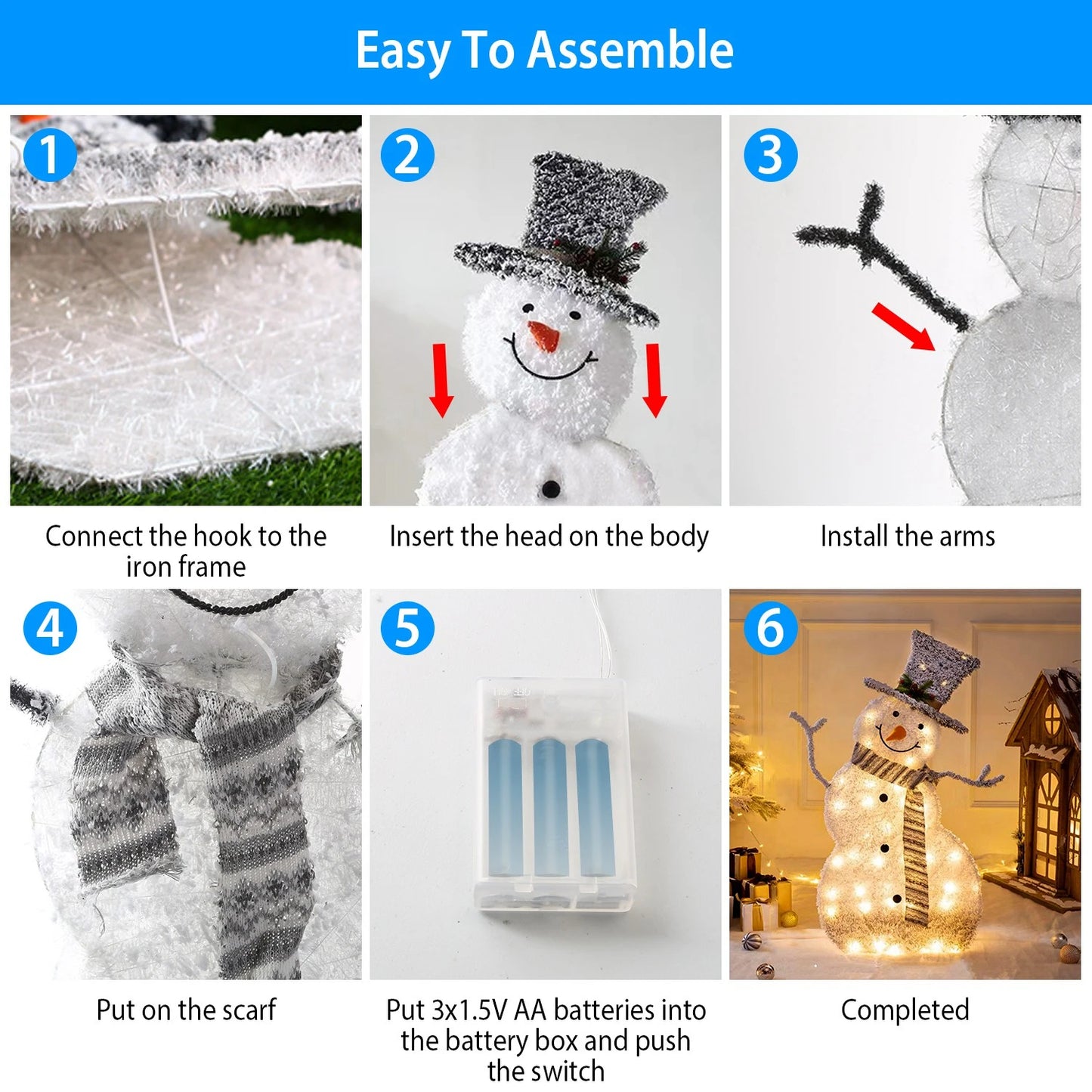 Easy To Assemble

1

Connect the hook to the iron frame

2

Insert the head on the body

3

Install the arms

4

Put on the scarf

5

Put 3x1.5V AA batteries into the battery box and push the switch

6

Completed