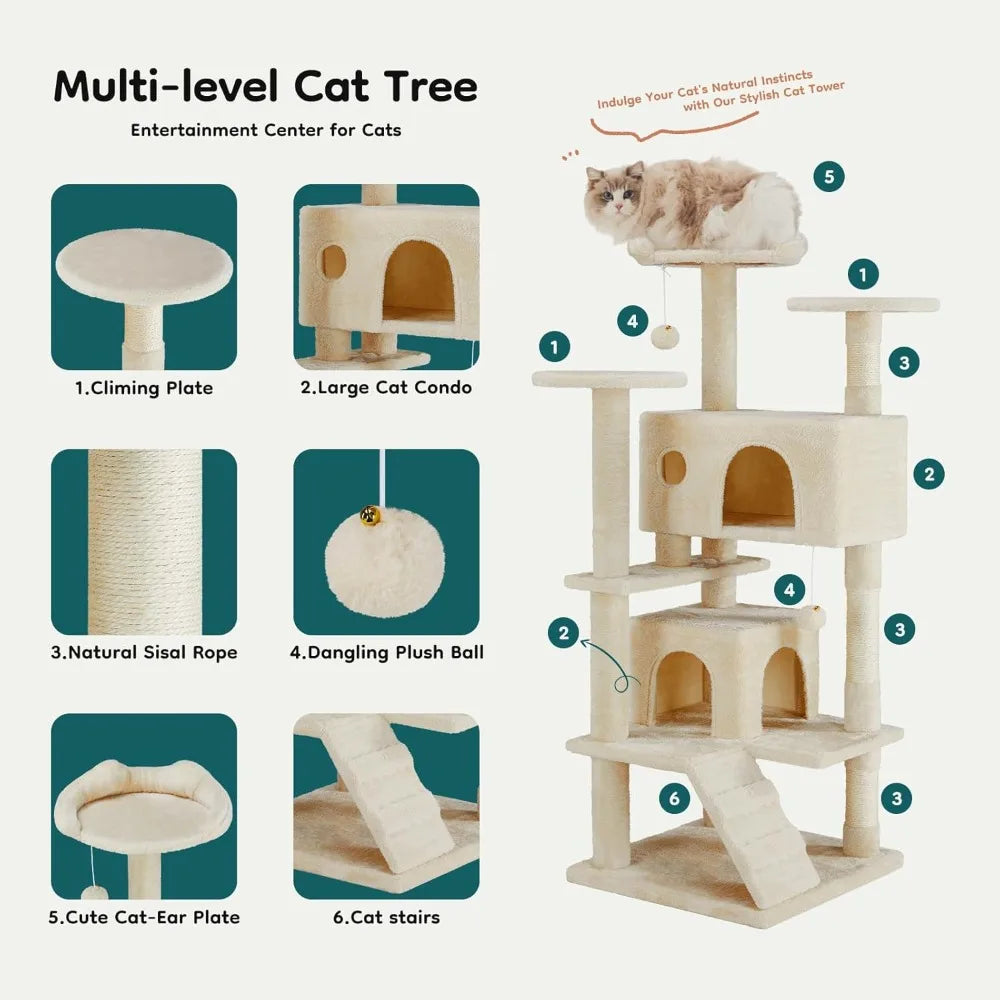 Multi-level Cat Tree

Entertainment Center for Cats

1.Climing Plate

2.Large Cat Condo

3.Natural Sisal Rope

4.Dangling Plush Ball

5.Cute Cat-Ear Plate

6.Cat stairs

Indulge Your Cat's Natural Instincts with Our Stylish Cat Tower

5

1

4

1

3

2

4

2

3

6

3