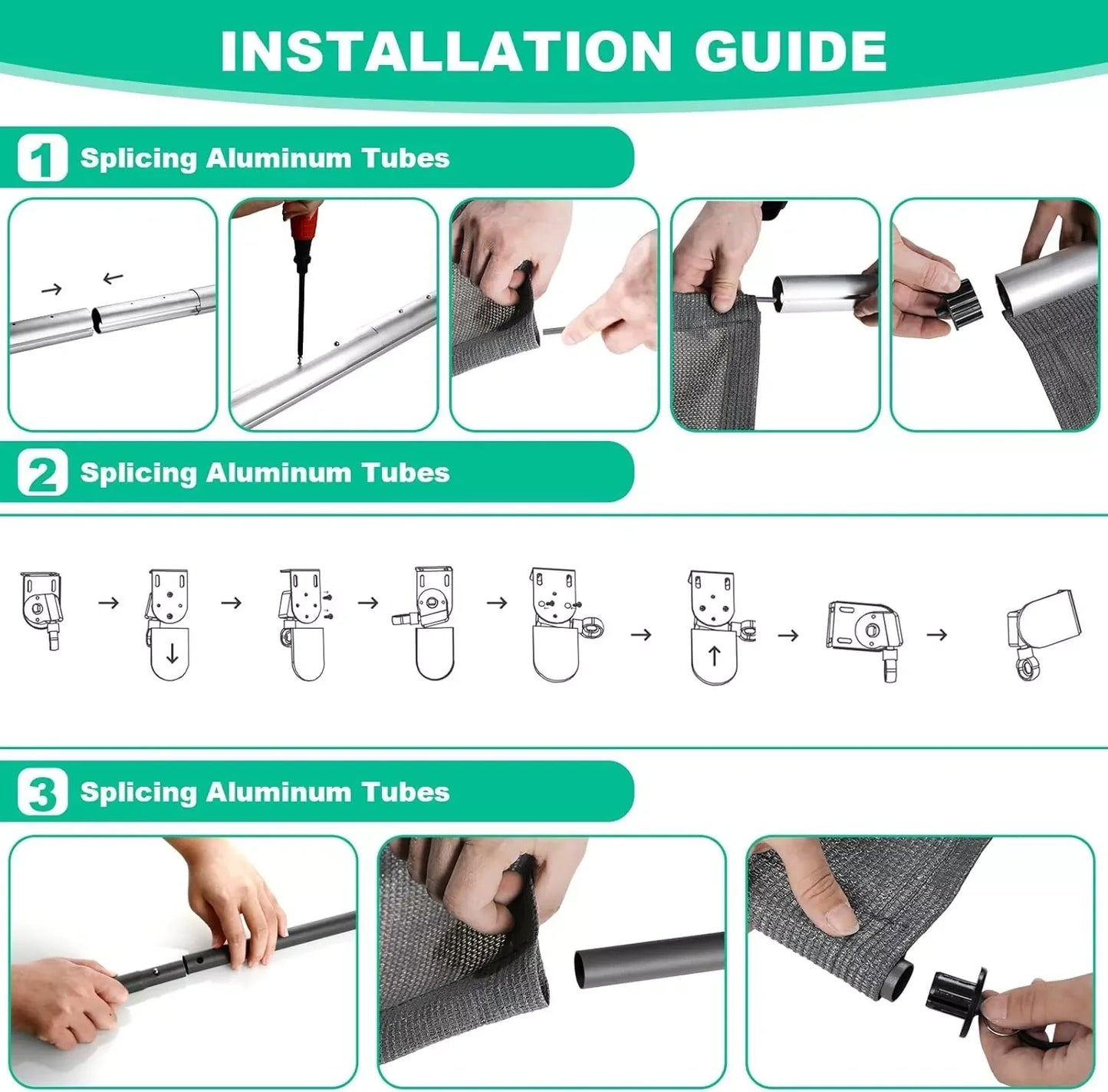 INSTALLATION GUIDE

1 Splicing Aluminum Tubes

2 Splicing Aluminum Tubes

3 Splicing Aluminum Tubes