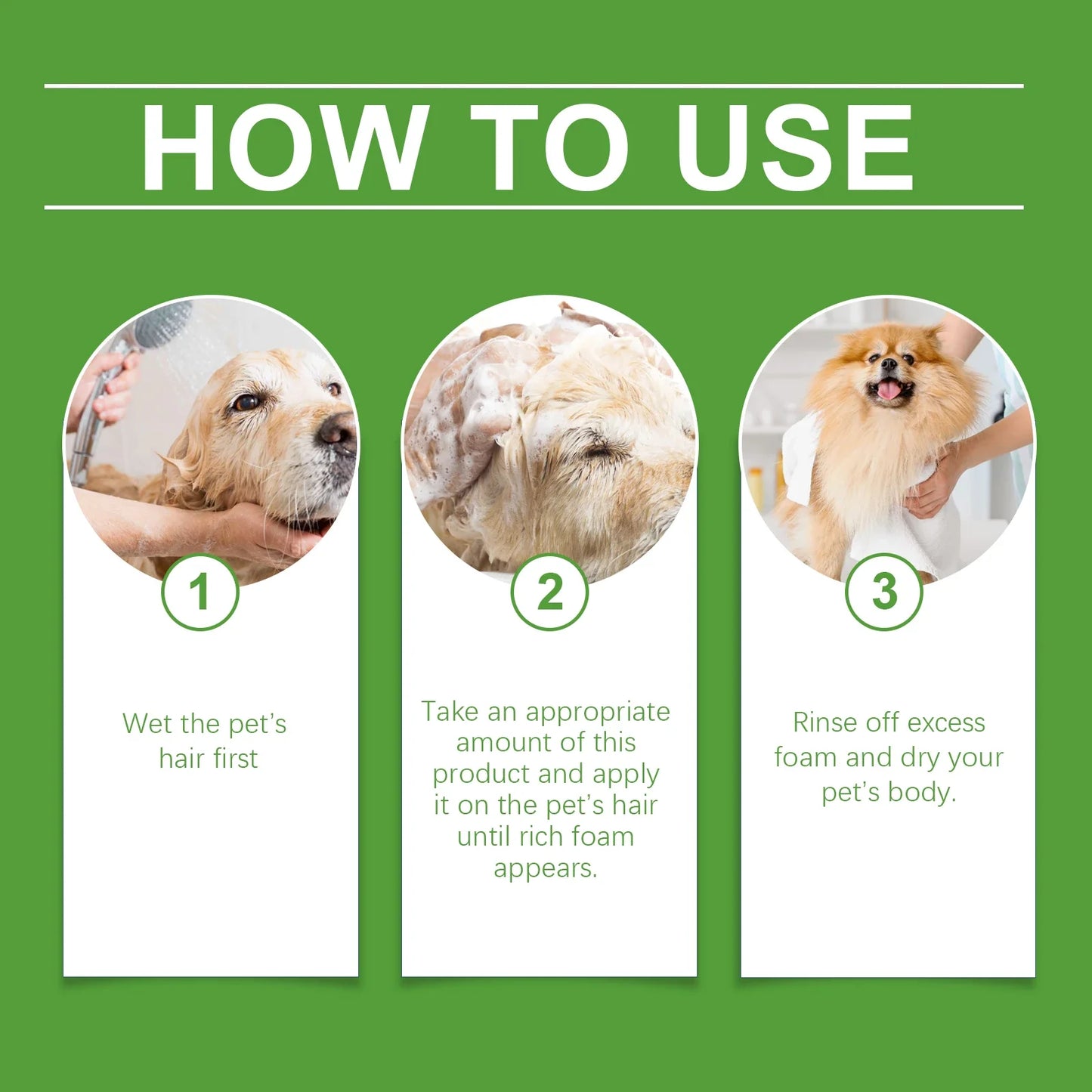 HOW TO USE

1

Wet the pet's hair first

2

Take an appropriate amount of this product and apply it on the pet's hair until rich foam appears.

3

Rinse off excess foam and dry your pet's body.