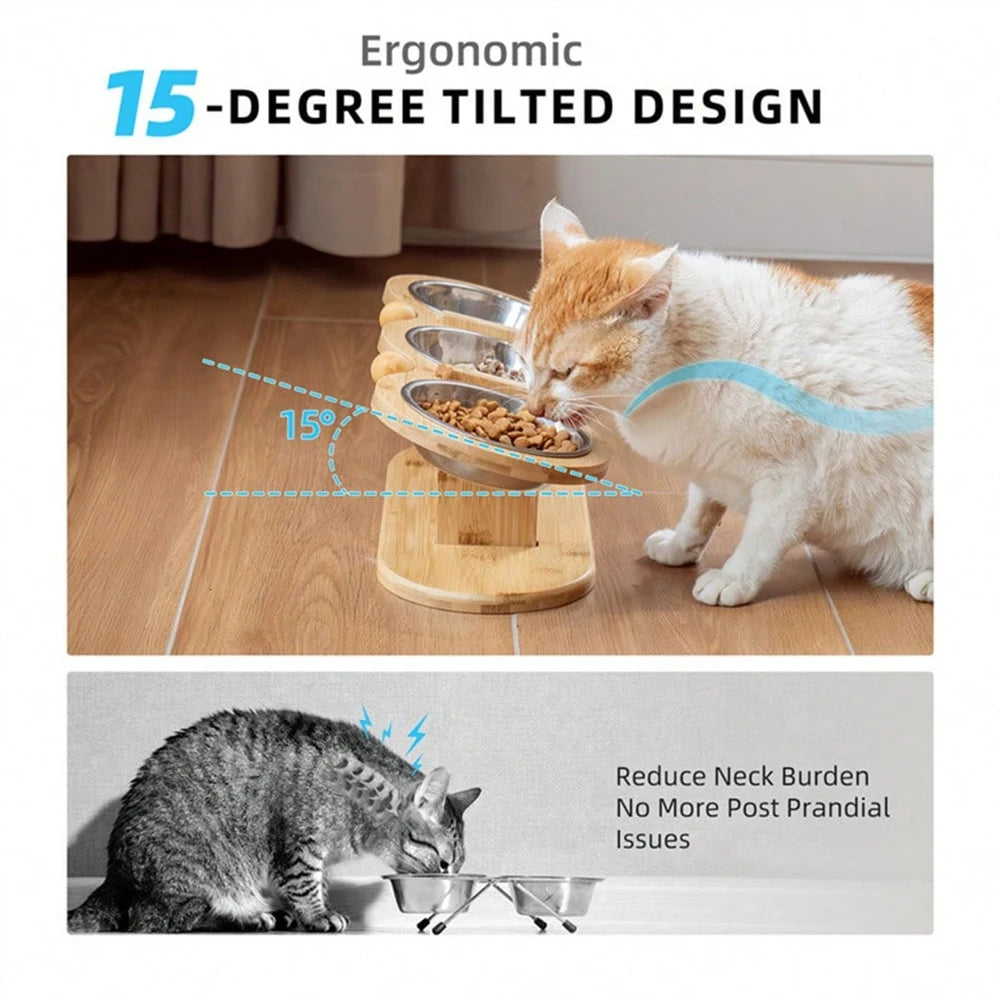 Ergonomic
15-DEGREE TILTED DESIGN

15°

Reduce Neck Burden
No More Post Prandial Issues