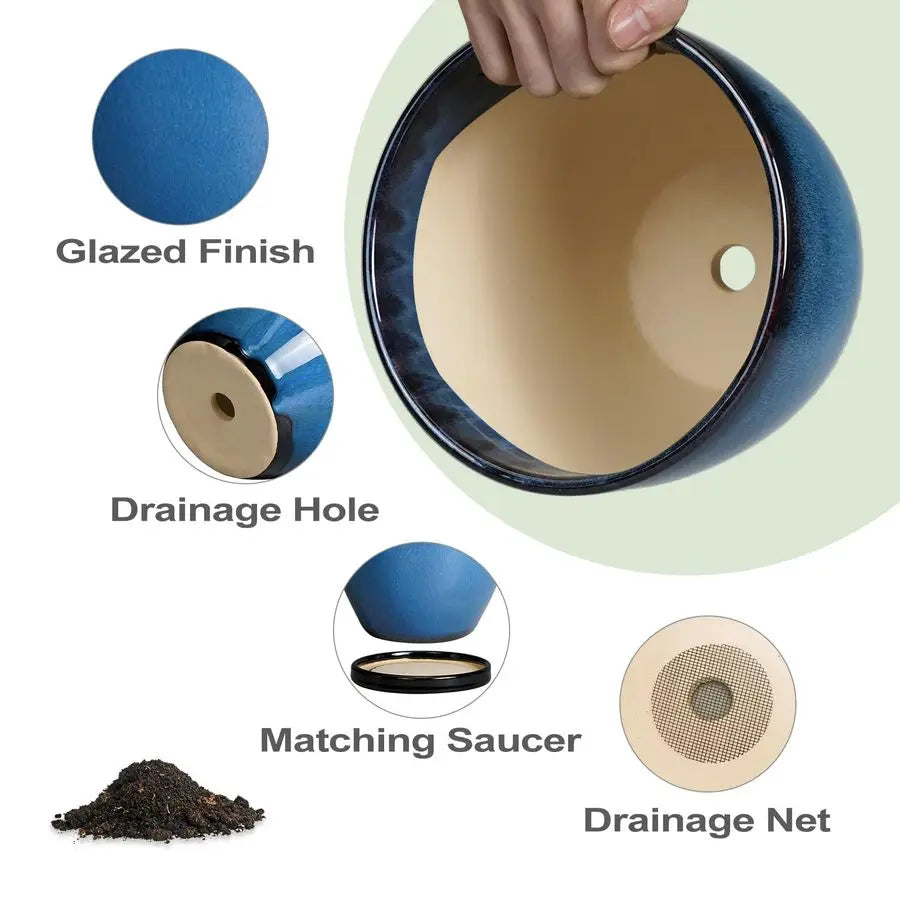 Glazed Finish

Drainage Hole

Matching Saucer

Drainage Net